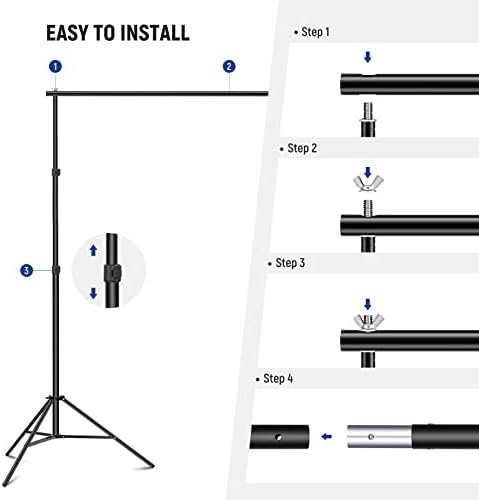 EASY TO INSTALL

1

2

3

• Step 1

• Step 2

• Step 3

• Step 4